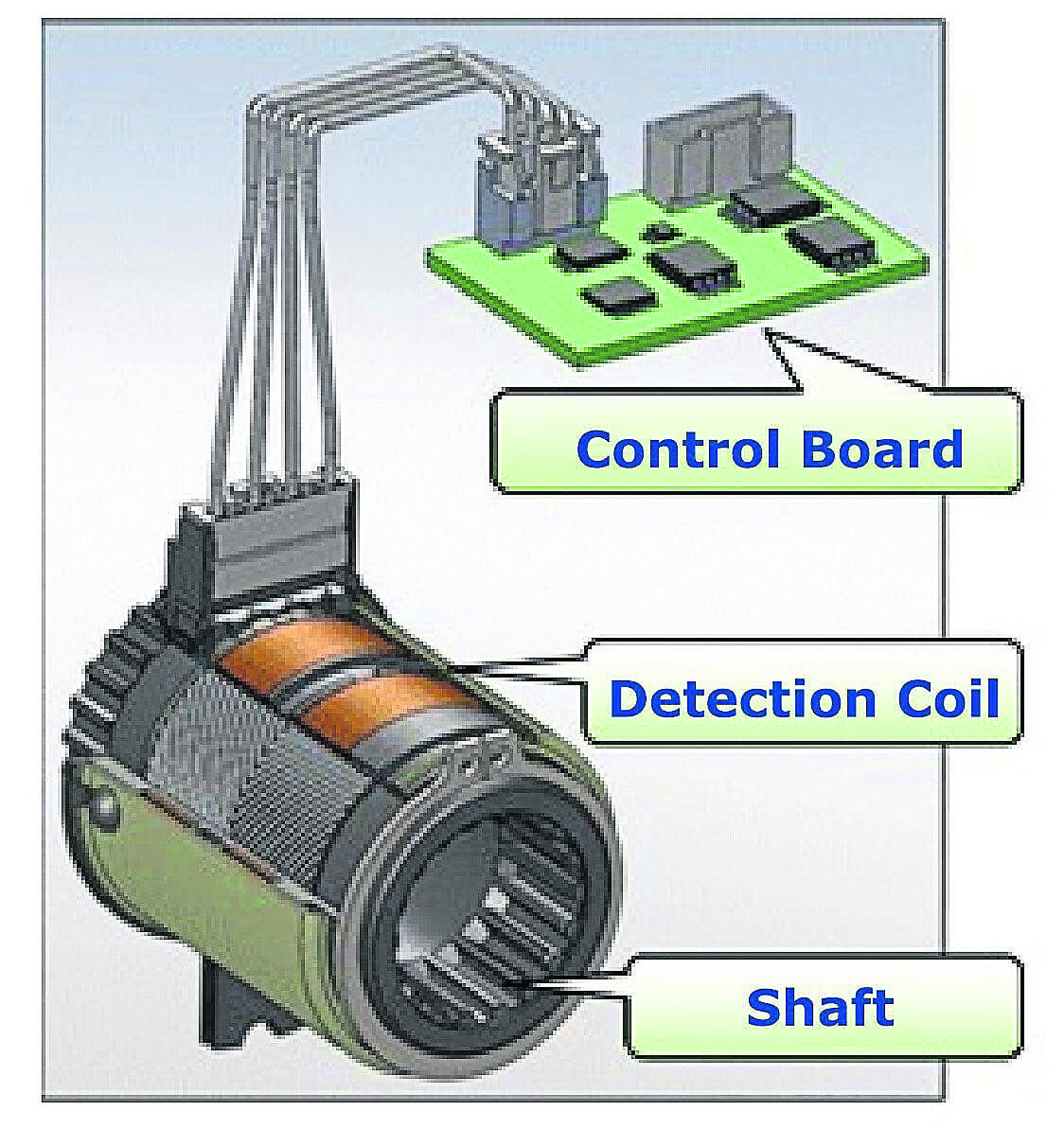 Control Board

Detection Coil

Shaft