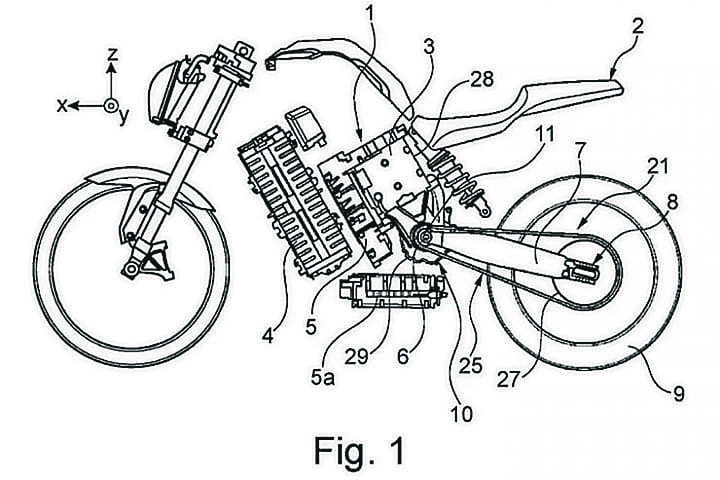 z
x
y
1
2
3
28
11
7
21
8
4
5
5a
29
6
10
25
27
9
Fig. 1