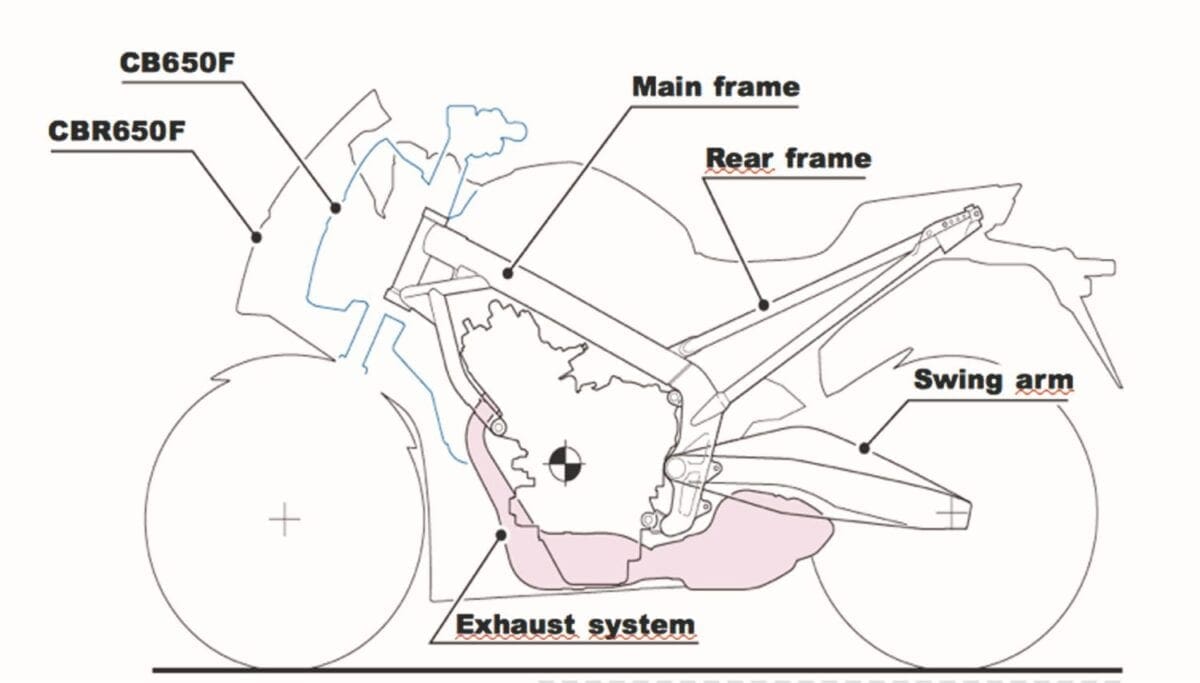 CB650F
CBR650F
Main frame
Rear frame
Swing arm
Exhaust system